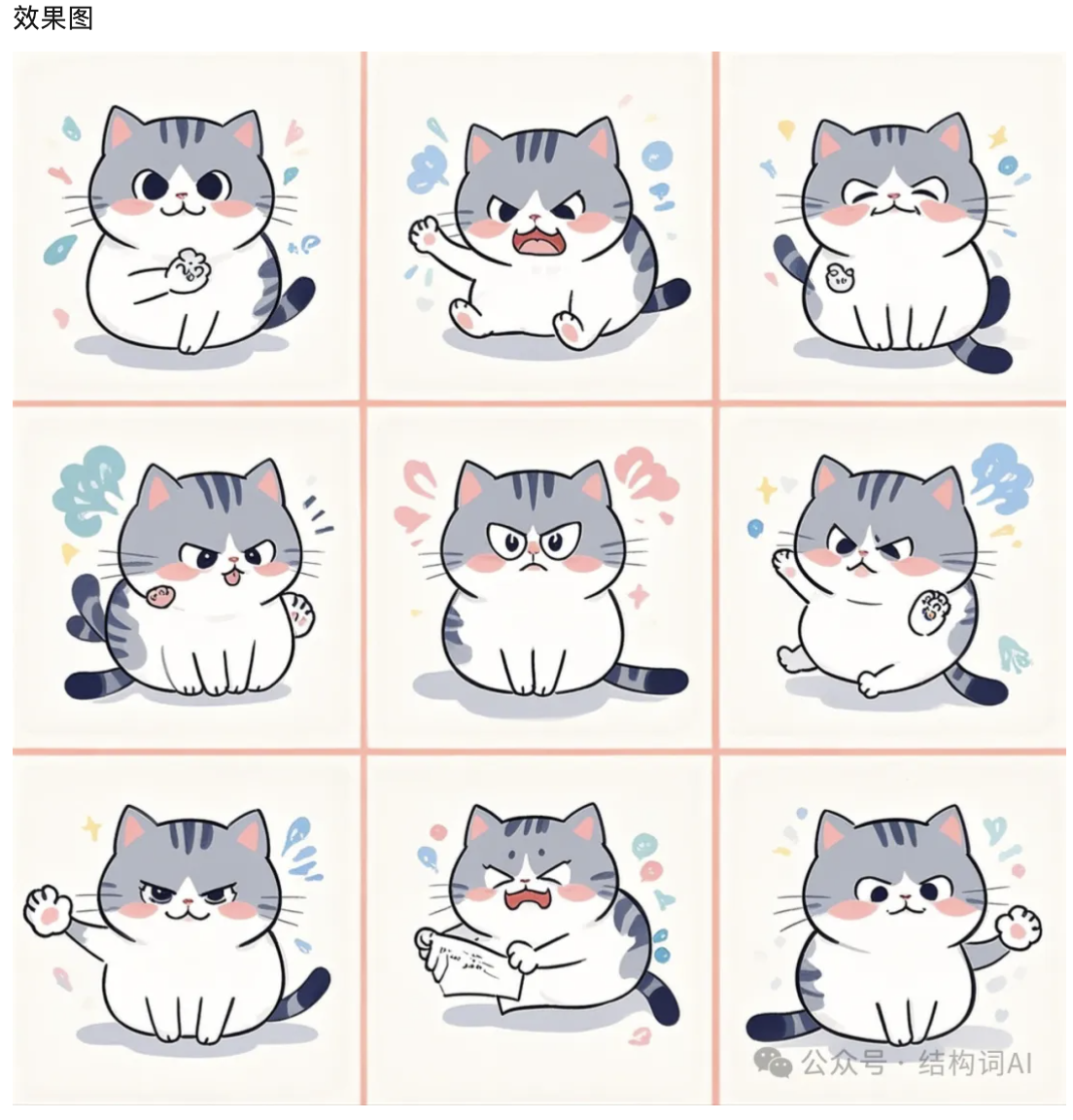 效果图

公众号 · 结构词AI